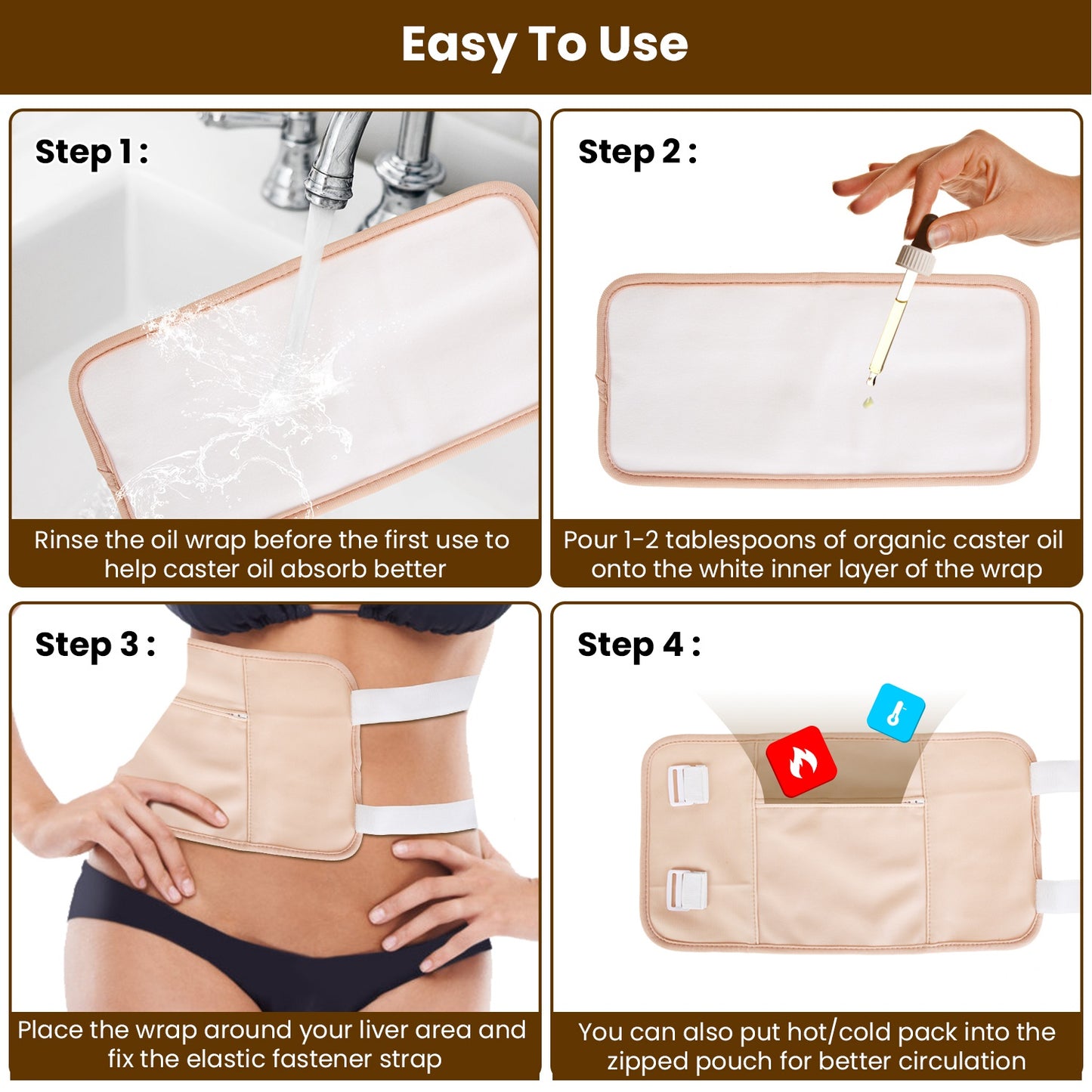 Easy To Use

Step 1 :

Rinse the oil wrap before the first use to help caster oil absorb better

Step 2 :

Pour 1-2 tablespoons of organic caster oil onto the white inner layer of the wrap

Step 3 :

Place the wrap around your liver area and fix the elastic fastener strap

Step 4 :

You can also put hot/cold pack into the zipped pouch for better circulation