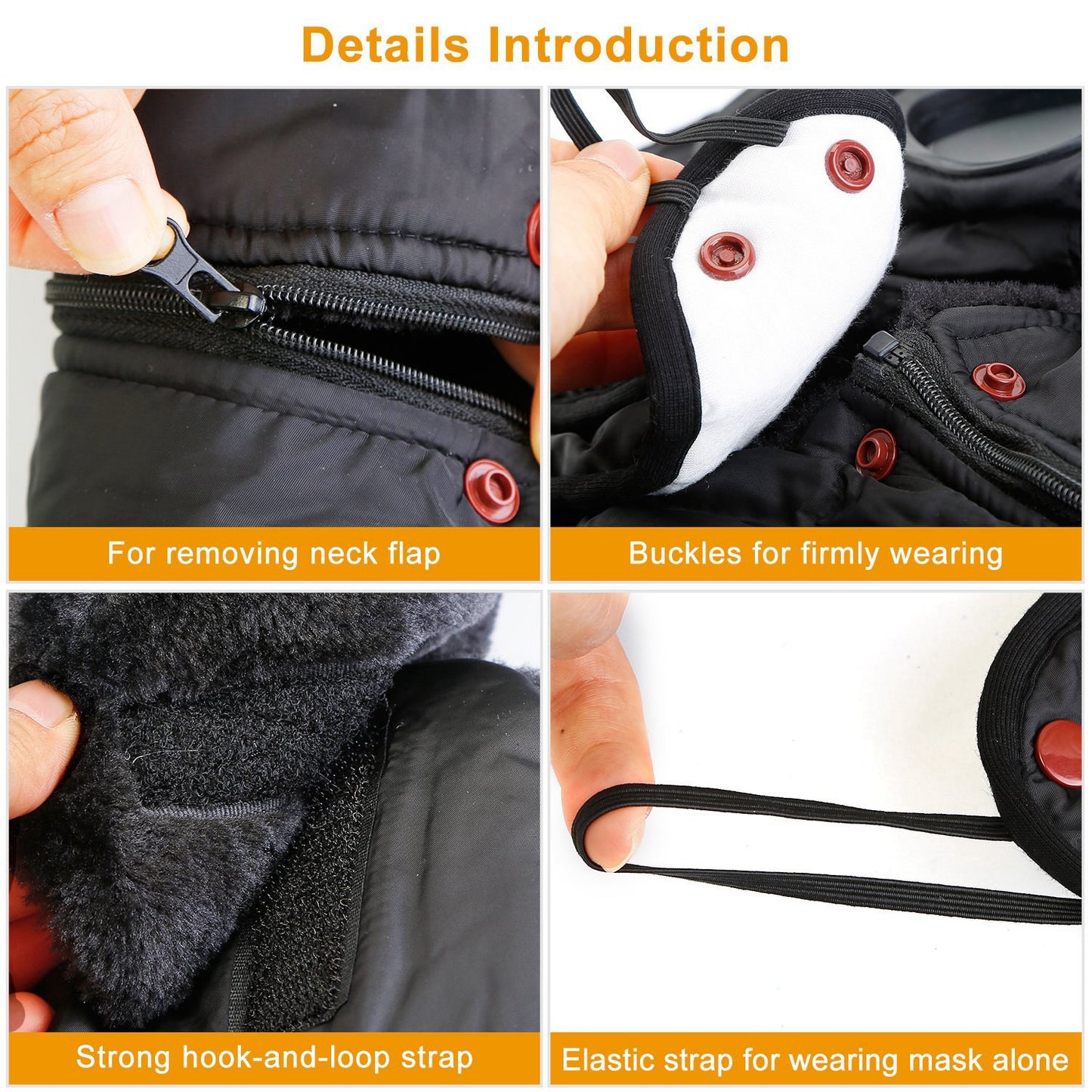 Details Introduction

For removing neck flap

Buckles for firmly wearing

Strong hook-and-loop strap

Elastic strap for wearing mask alone