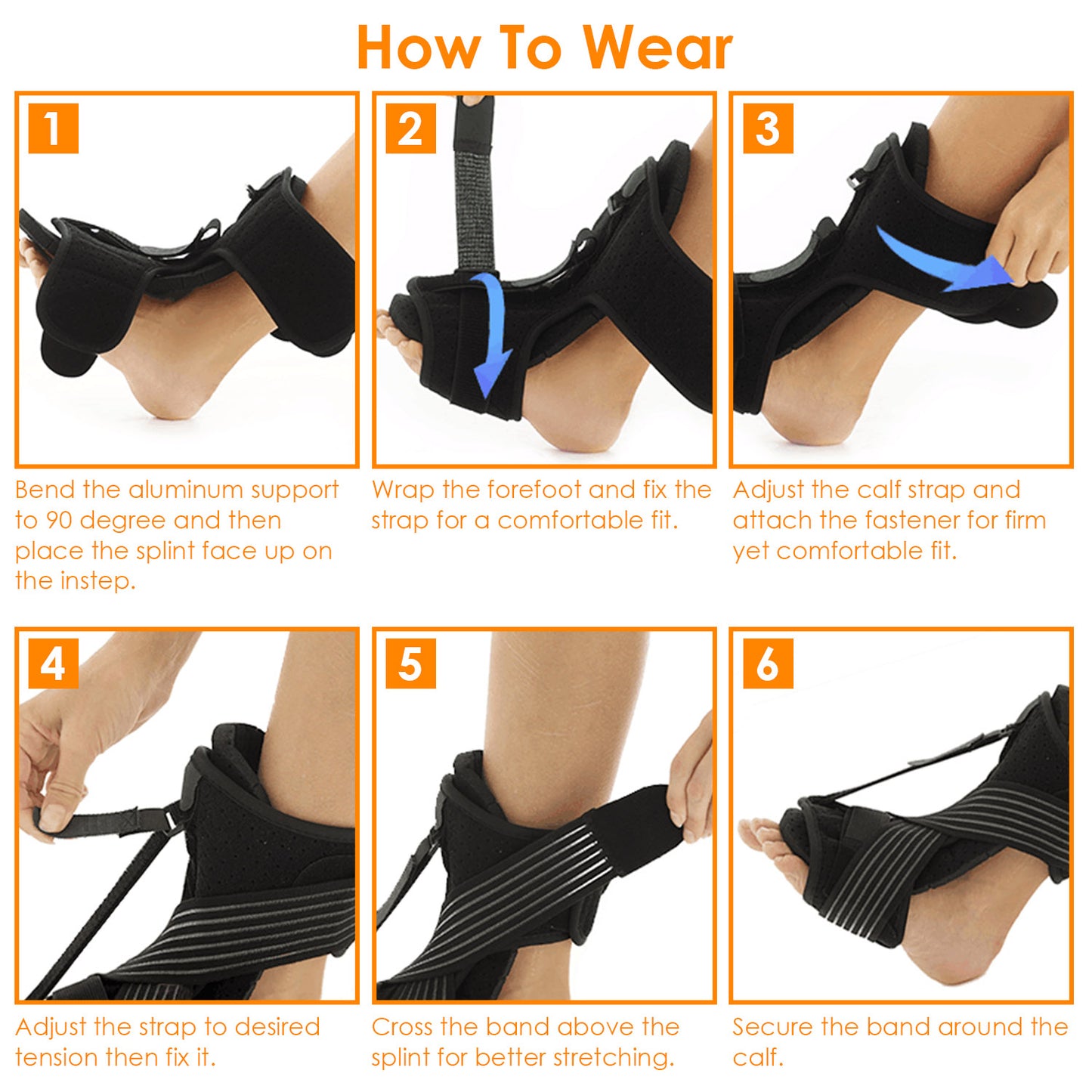 How To Wear

1

Bend the aluminum support to 90 degree and then place the splint face up on the instep.

2

Wrap the forefoot and fix the strap for a comfortable fit.

3

Adjust the calf strap and attach the fastener for firm yet comfortable fit.

4

Adjust the strap to desired tension then fix it.

5

Cross the band above the splint for better stretching.

6

Secure the band around the calf.