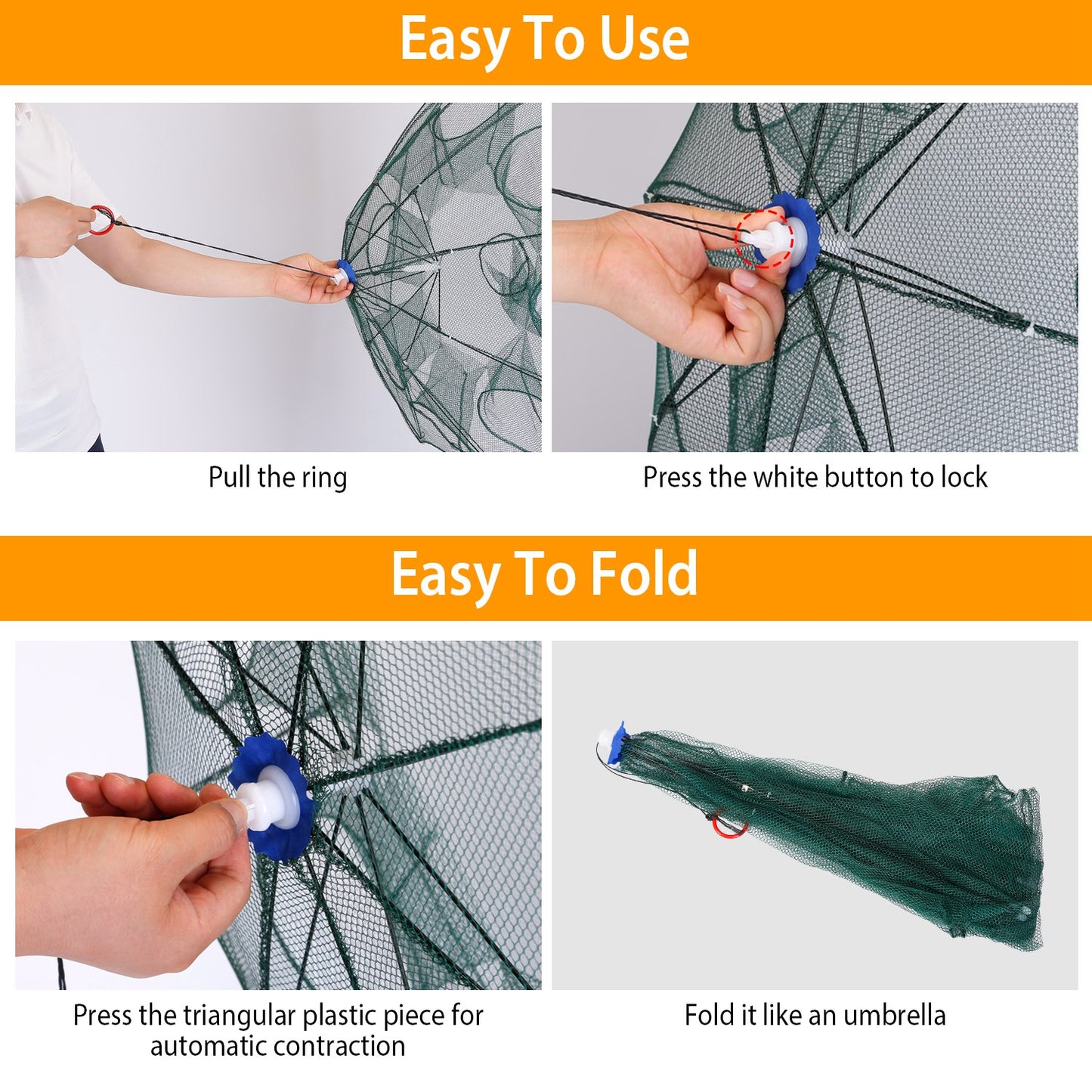 Easy To Use

Pull the ring

Press the white button to lock

Easy To Fold

Press the triangular plastic piece for automatic contraction

Fold it like an umbrella