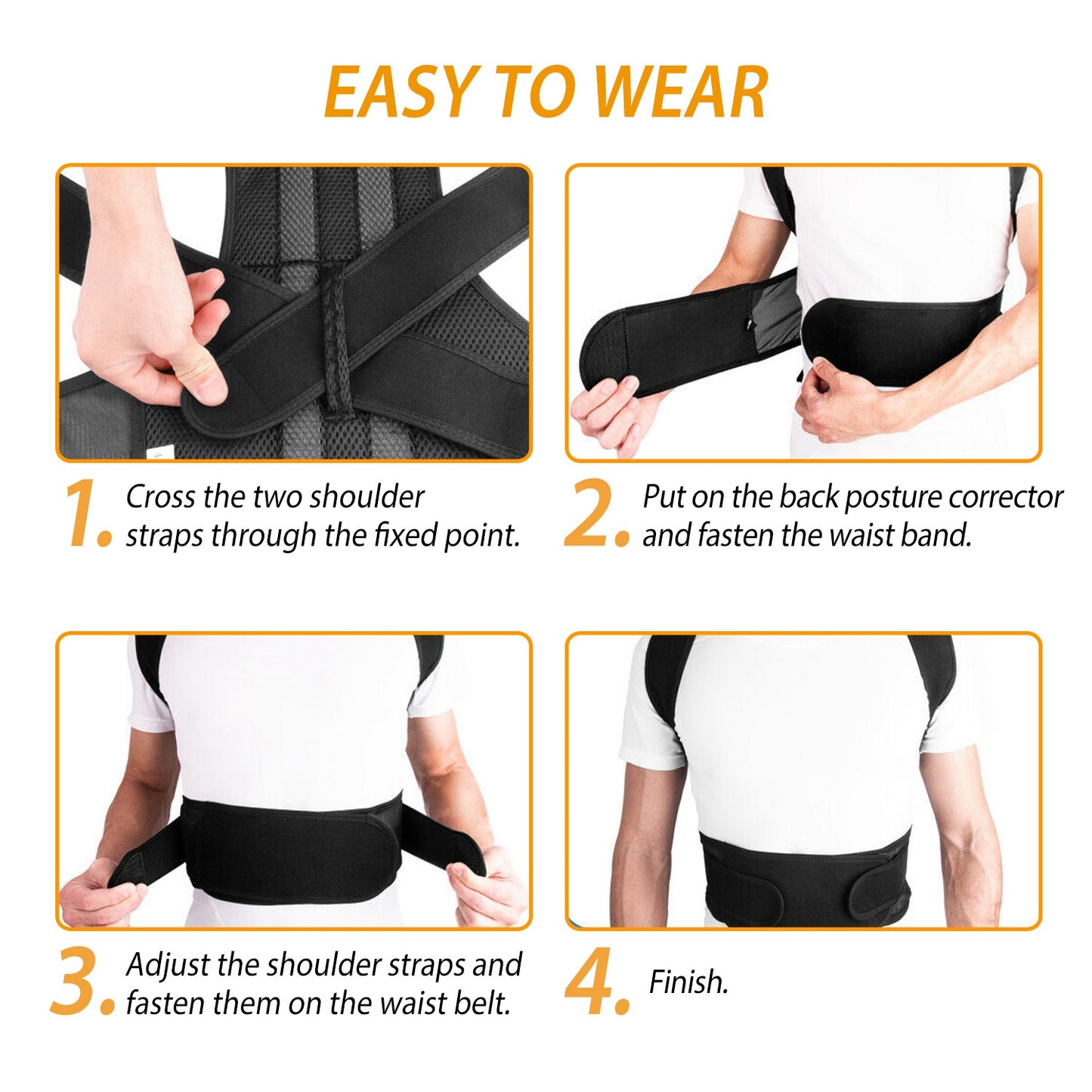 EASY TO WEAR

1. Cross the two shoulder straps through the fixed point.

2. Put on the back posture corrector and fasten the waist band.

3. Adjust the shoulder straps and fasten them on the waist belt.

4. Finish.