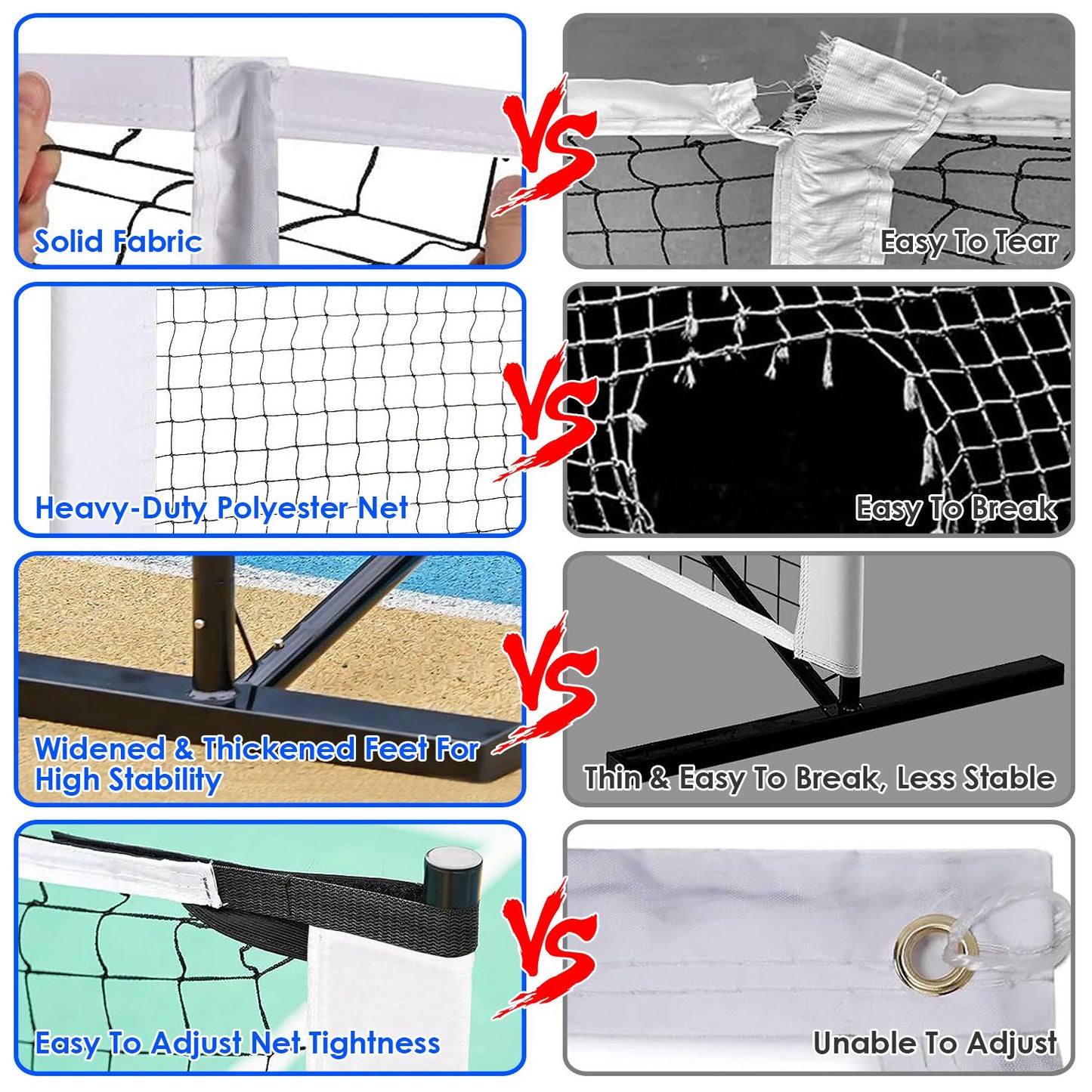 Solid Fabric

VS

Easy To Tear

Heavy-Duty Polyester Net

VS

Easy To Break

Widened & Thickened Feet For High Stability

VS

Thin & Easy To Break, Less Stable

Easy To Adjust Net Tightness

VS

Unable To Adjust