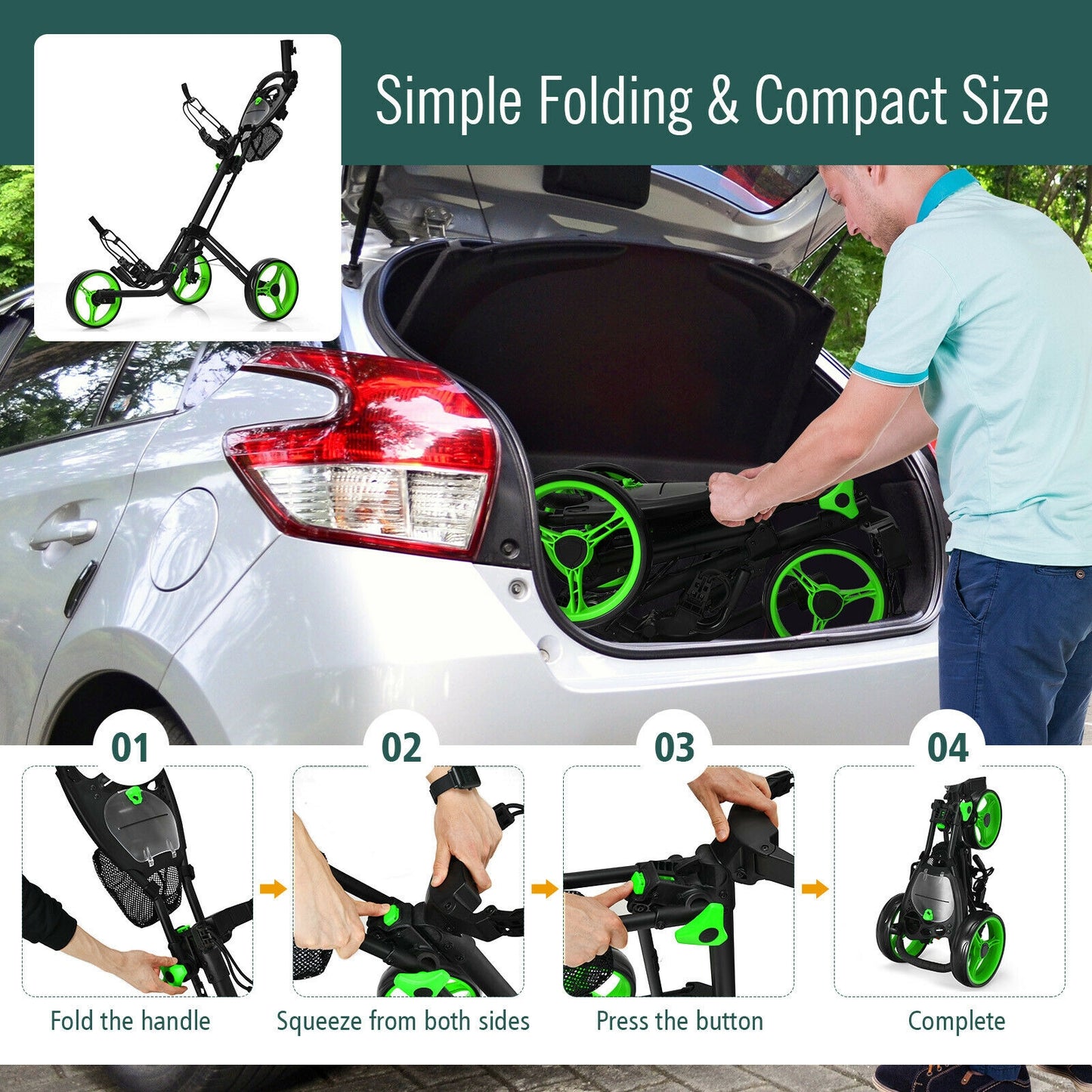 Simple Folding & Compact Size

01
Fold the handle

02
Squeeze from both sides

03
Press the button

04
Complete