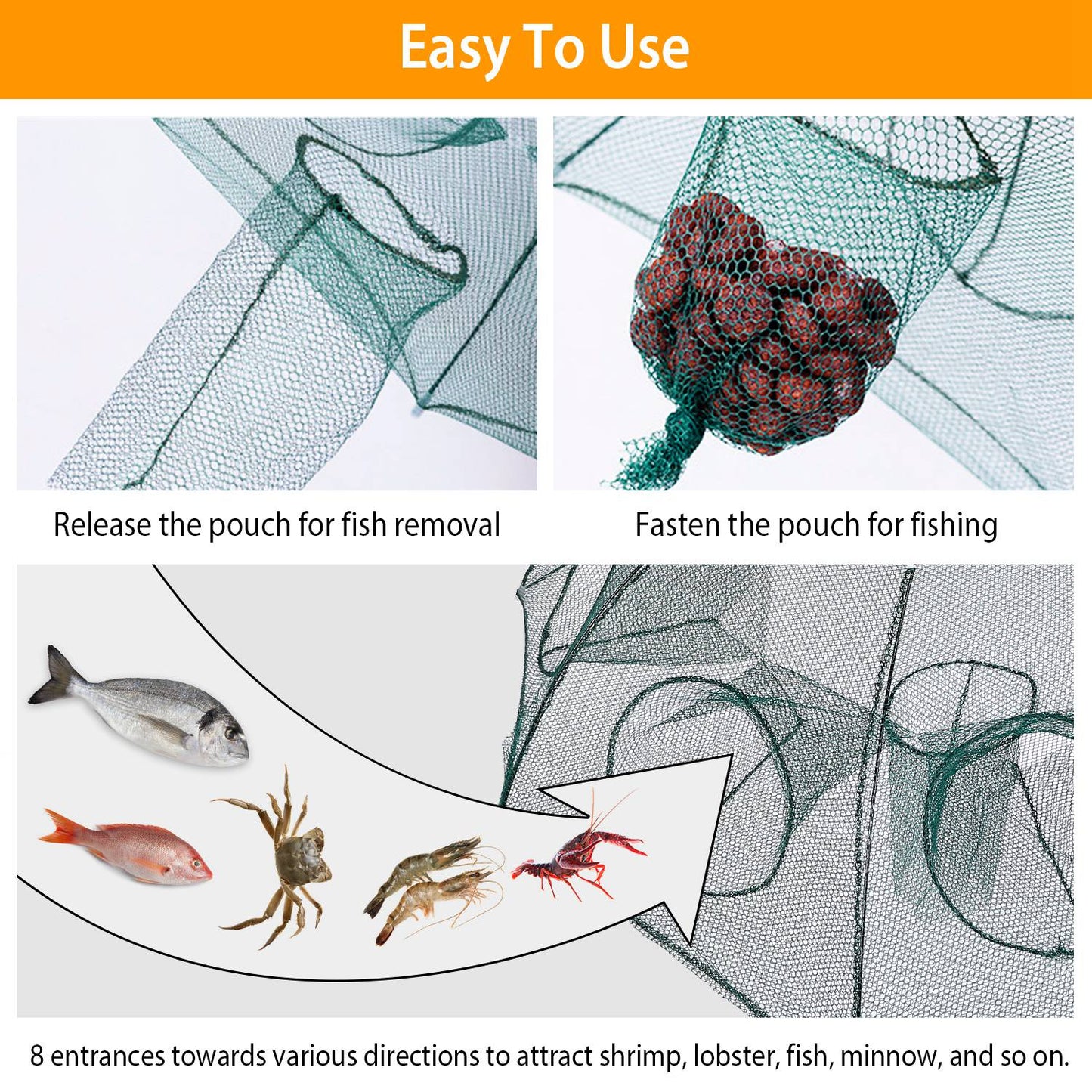 Easy To Use

Release the pouch for fish removal

Fasten the pouch for fishing

8 entrances towards various directions to attract shrimp, lobster, fish, minnow, and so on.