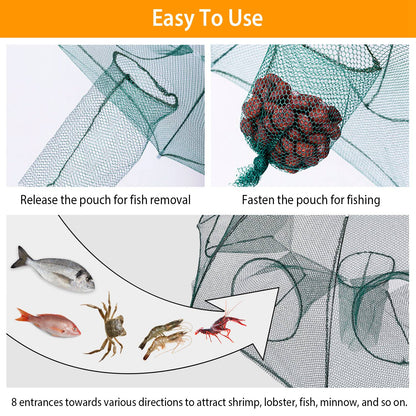 Easy To Use

Release the pouch for fish removal

Fasten the pouch for fishing

8 entrances towards various directions to attract shrimp, lobster, fish, minnow, and so on.