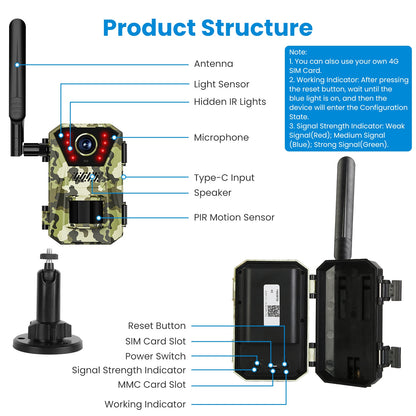 Product Structure

Antenna

Light Sensor

Hidden IR Lights

Microphone

Type-C Input

Speaker

PIR Motion Sensor

Note:
1. You can also use your own 4G SIM Card.
2. Working Indicator: After pressing the reset button, wait until the blue light is on, and then the device will enter the Configuration State.
3. Signal Strength Indicator: Weak Signal(Red); Medium Signal (Blue); Strong Signal(Green).

Reset Button

SIM Card Slot

Power Switch

Signal Strength Indicator

MMC Card Slot

Working Indicator