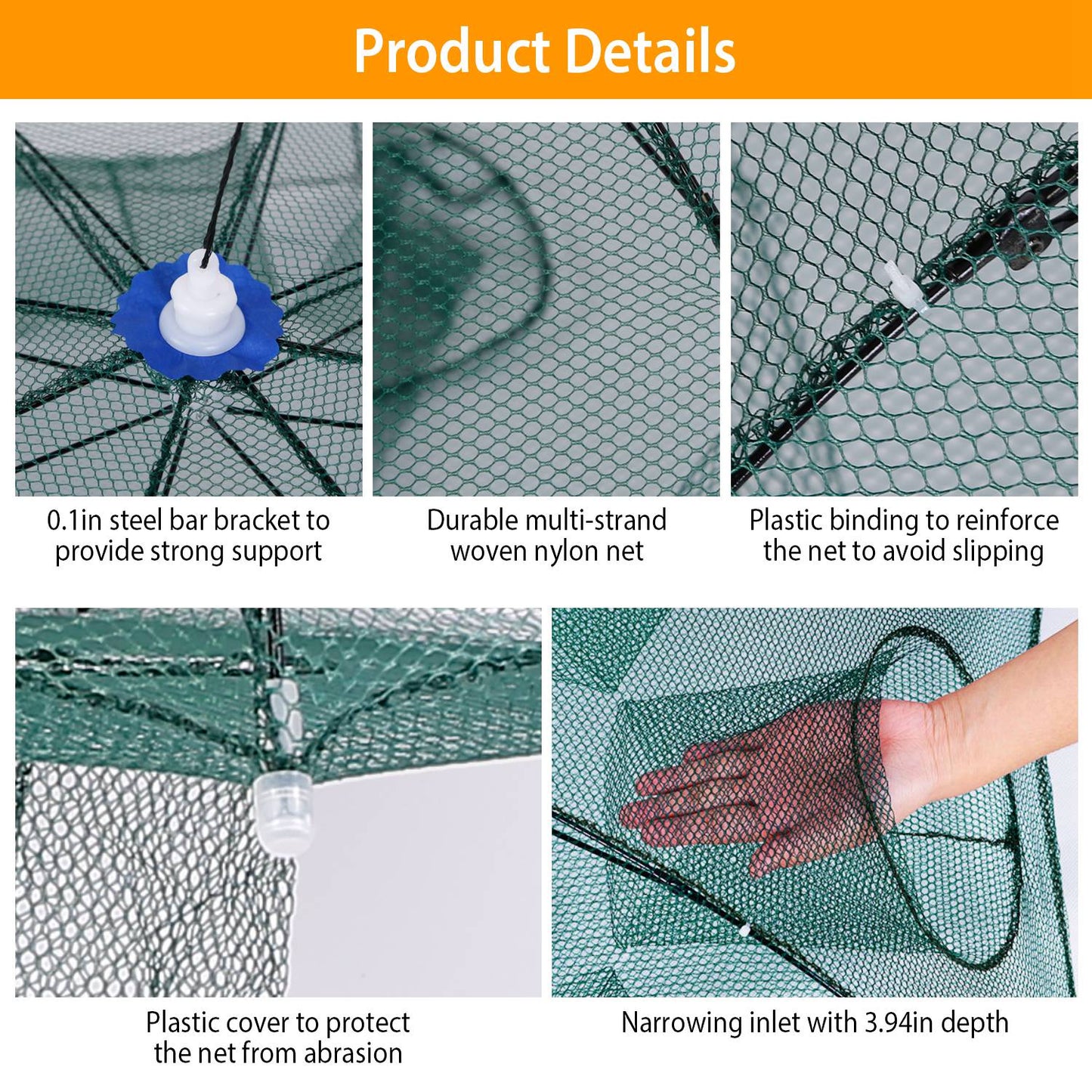 Product Details

0.1in steel bar bracket to provide strong support

Durable multi-strand woven nylon net

Plastic binding to reinforce the net to avoid slipping

Plastic cover to protect the net from abrasion

Narrowing inlet with 3.94in depth